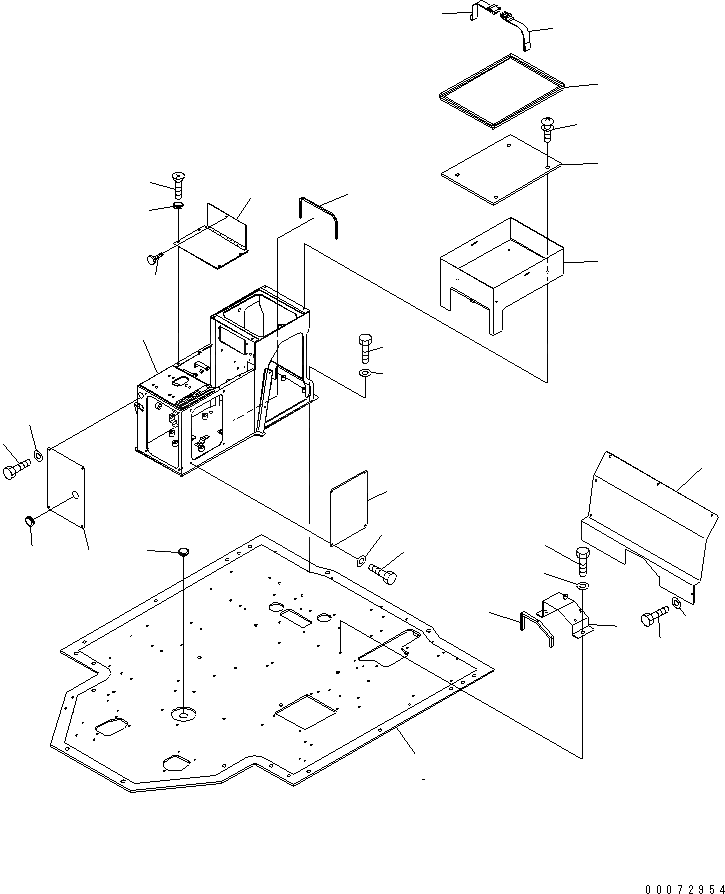 00072954