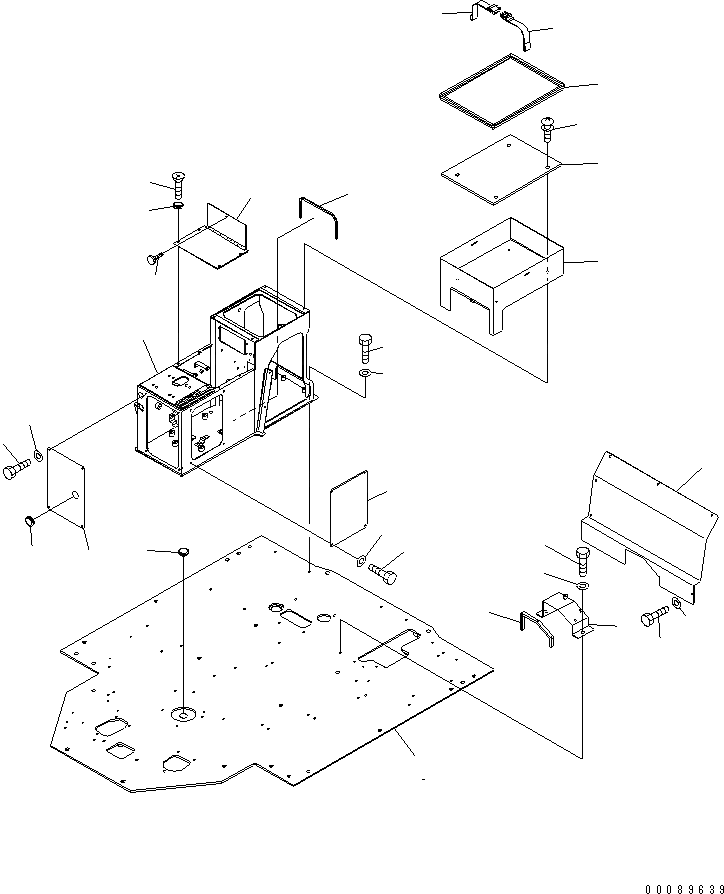 00089639