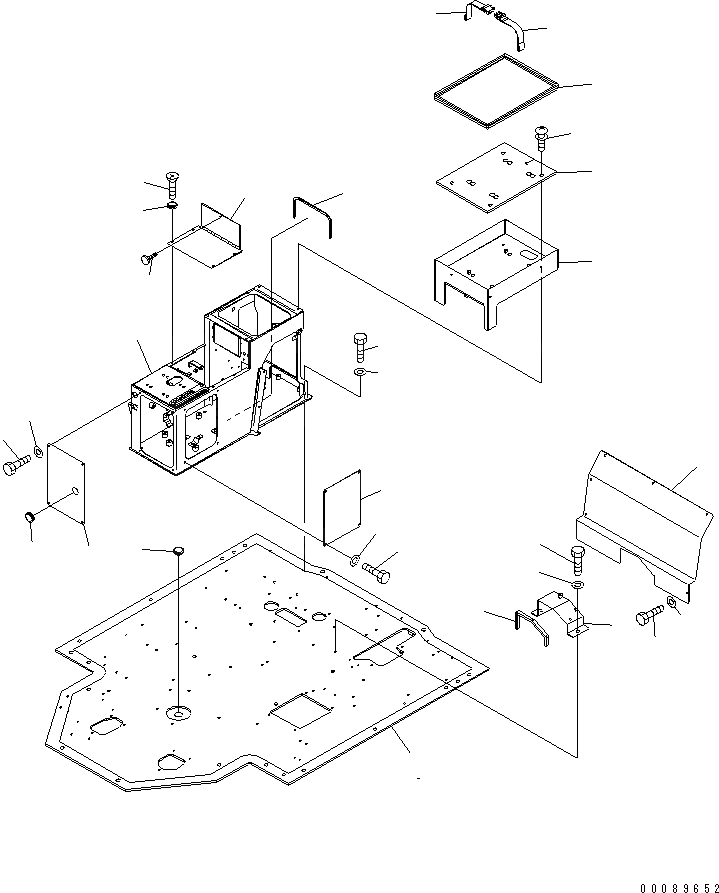 00089652