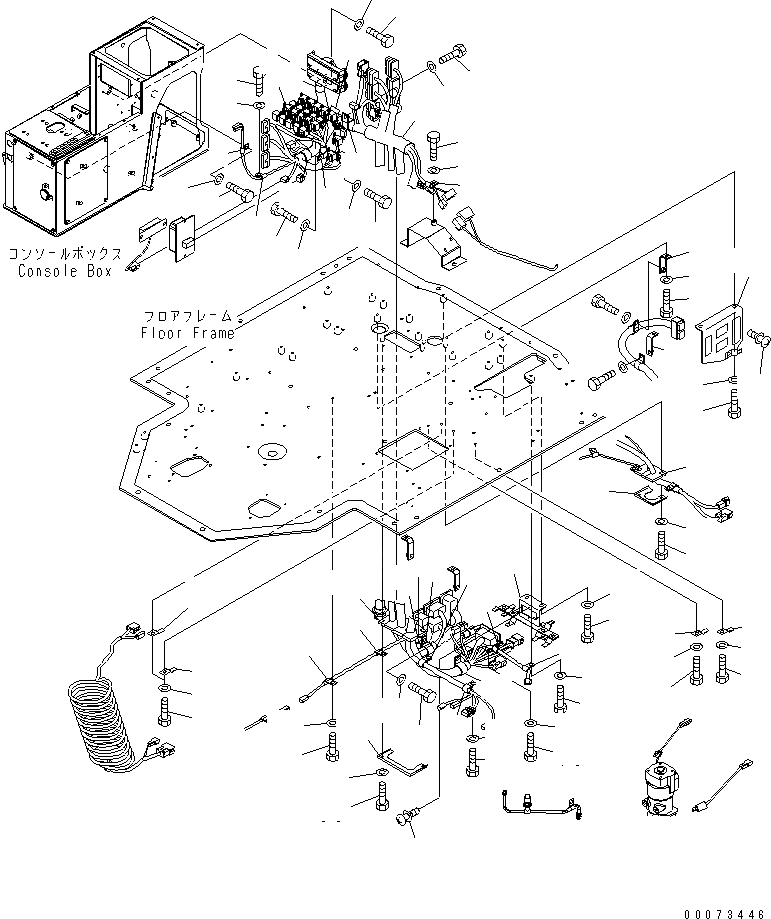 コンソールボックス
Console Box

フロアフレーム
Floor Frame

00073446