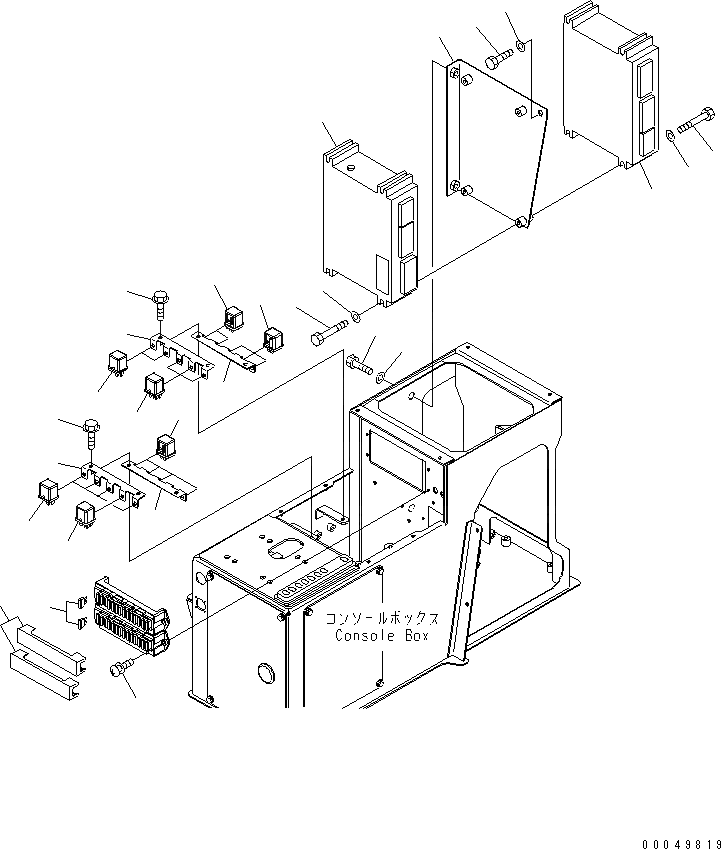 コンソールボックス
Console Box

00049819