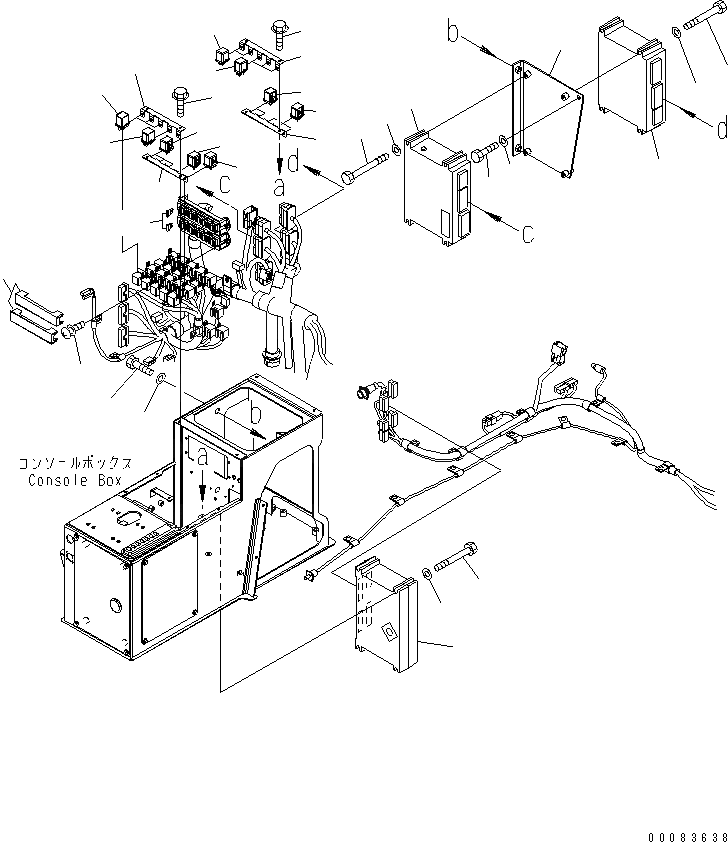 b
d
c
d
a
c
b
a
コンソールボックス
Console Box
00083638