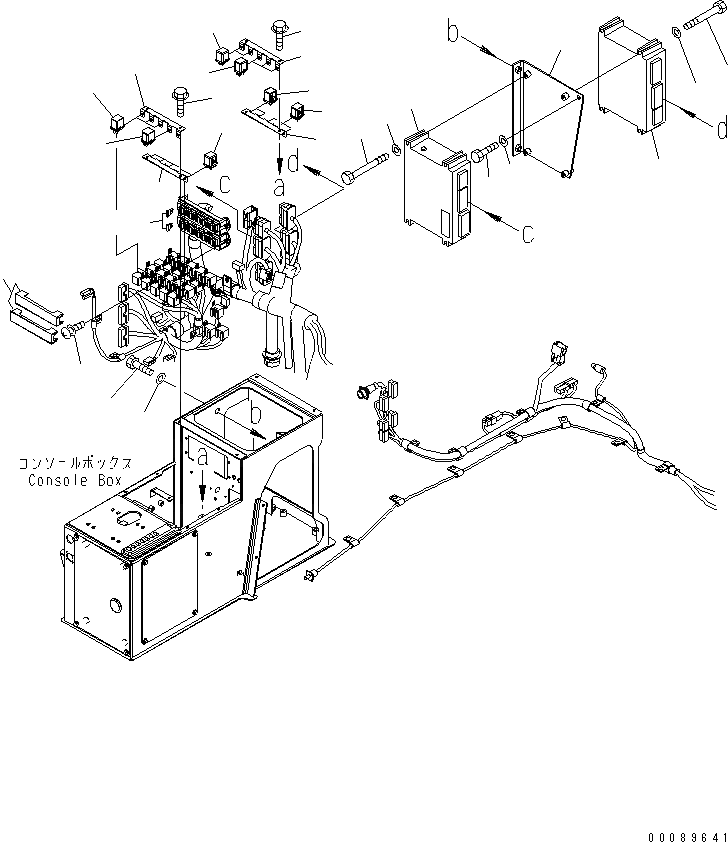 b
d
c
d
a
c
b
a
コンソールボックス
Console Box
00089641