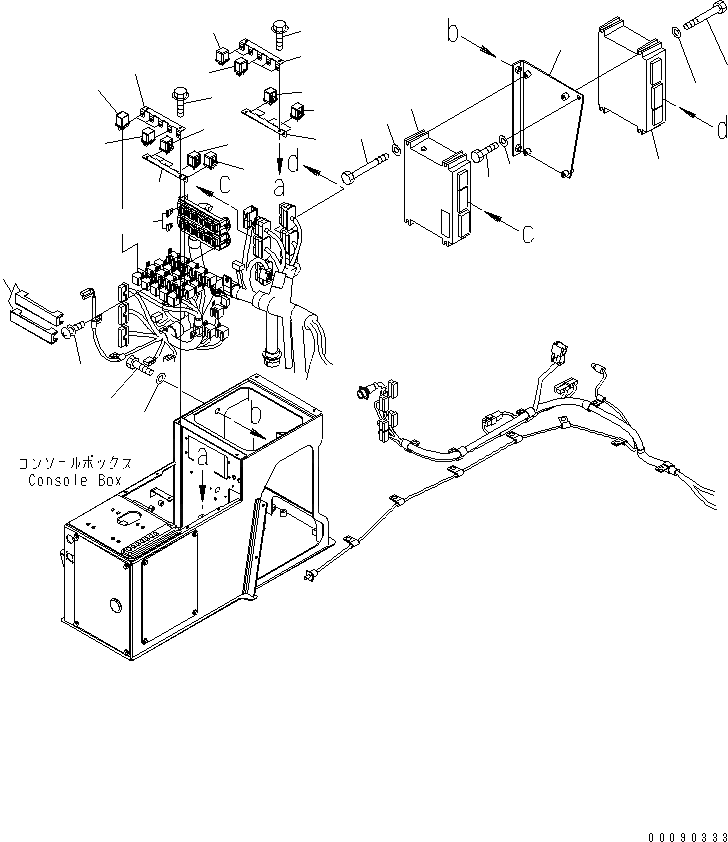 b
d
d
a
c
c
b
a
コンソールボックス
Console Box
00090333