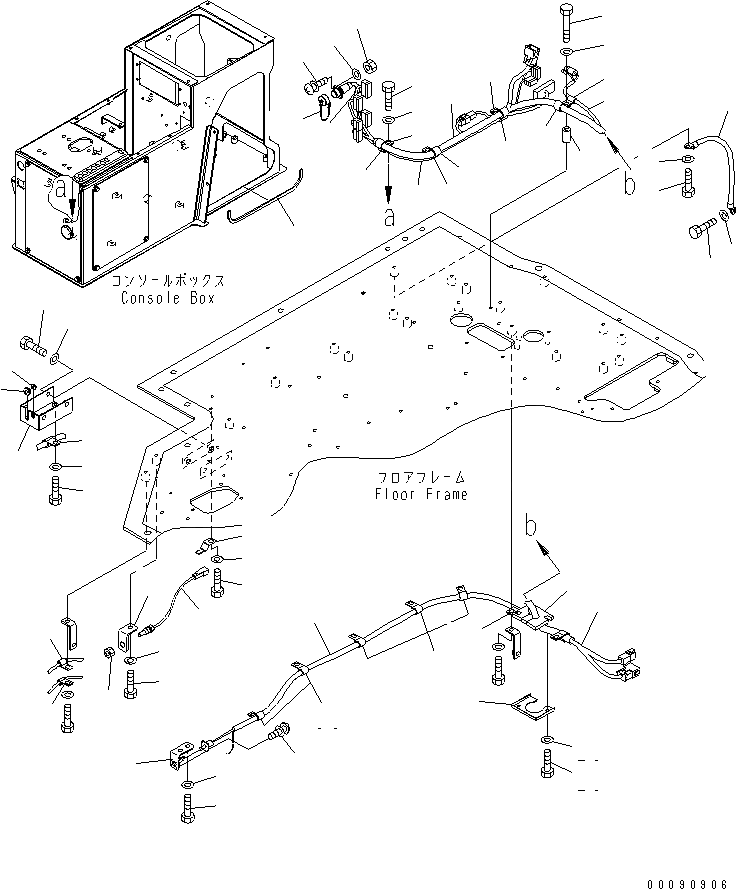 a

a

b

コンソールボックス
Console Box

フロアフレーム
Floor Frame

b

00090906