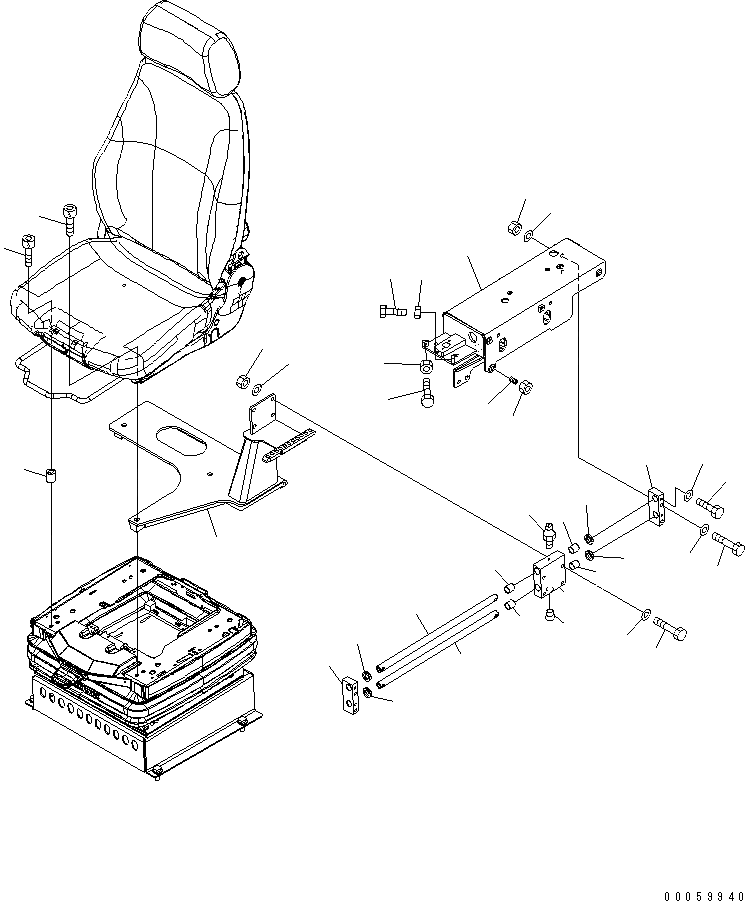 00059940