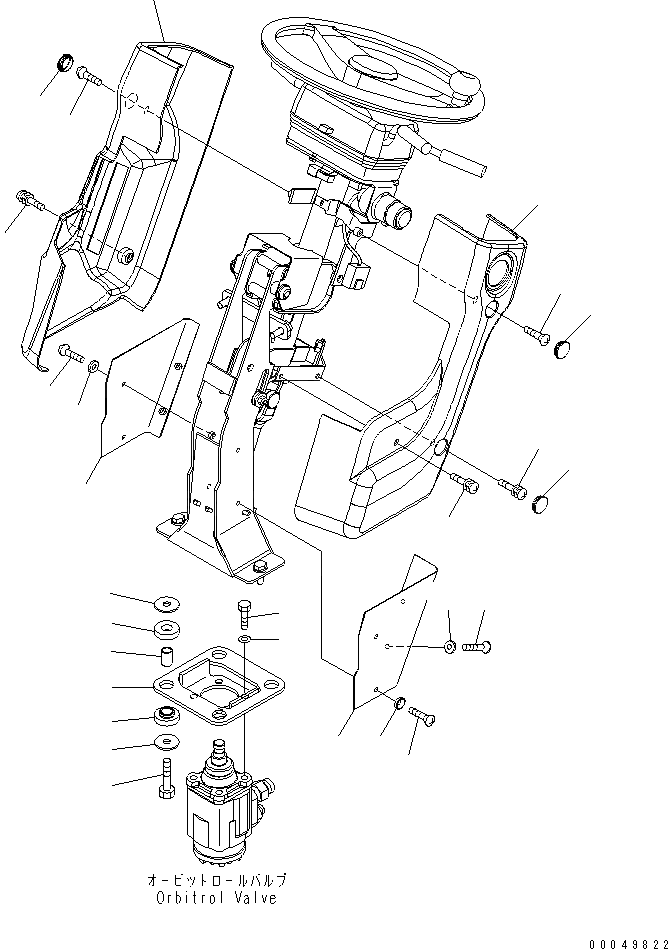 オービットロールバルブ
Orbitrol Valve

00049822