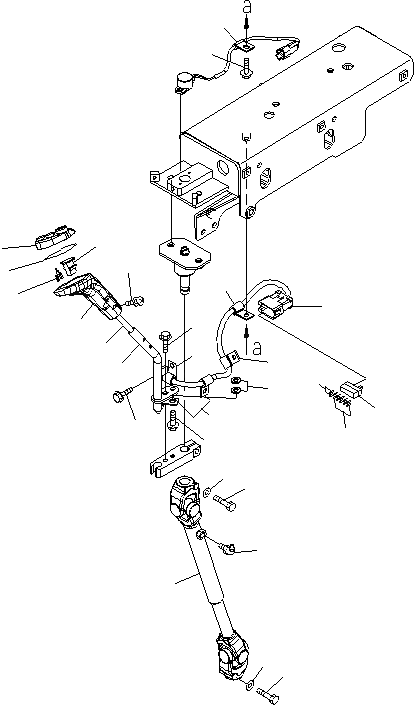 a
a