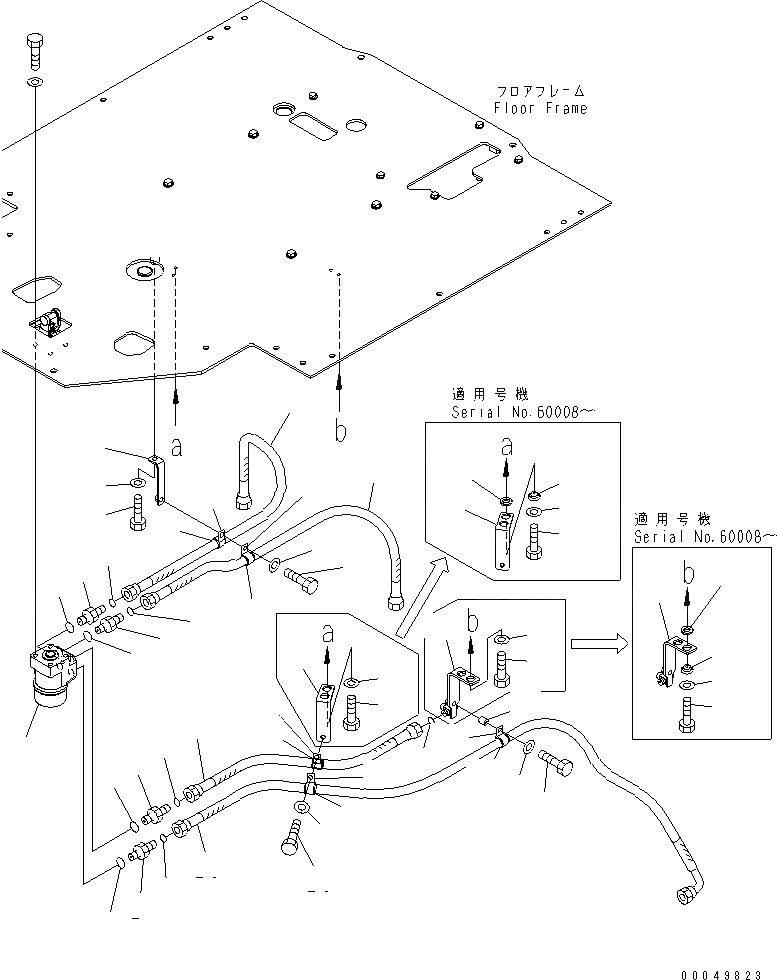 フロアフレーム
Floor Frame

a

b

適用号機
Serial No.60008~

a

適用号機
Serial No.60008~

b

a

b

00049823