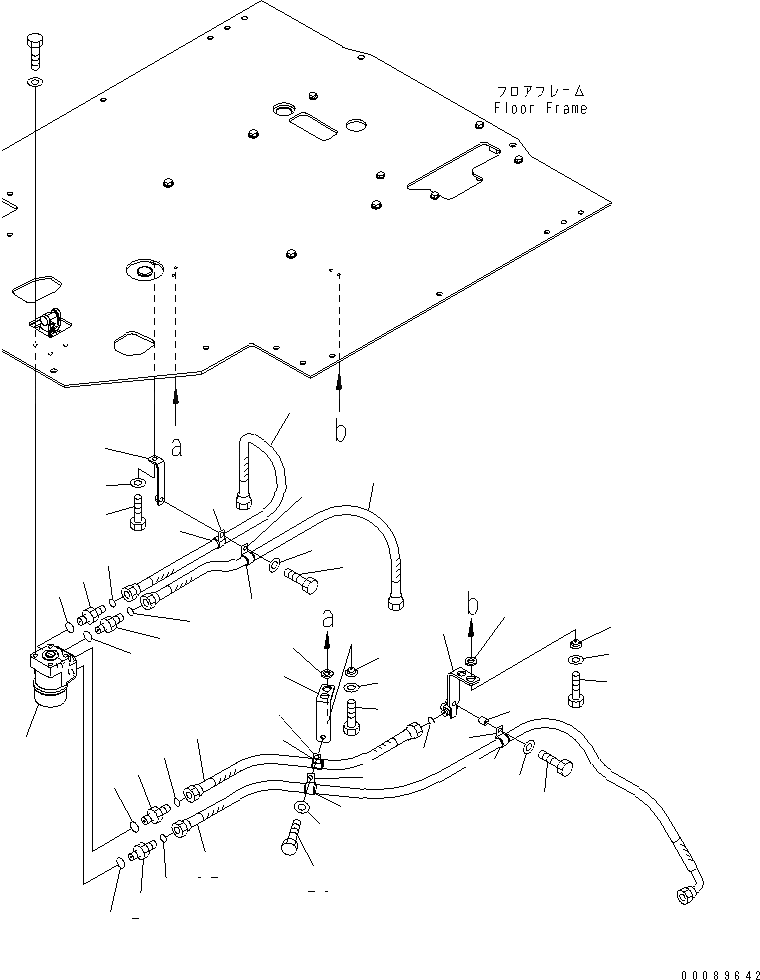 フロアフレーム
Floor Frame

a

b

a

b

00089642