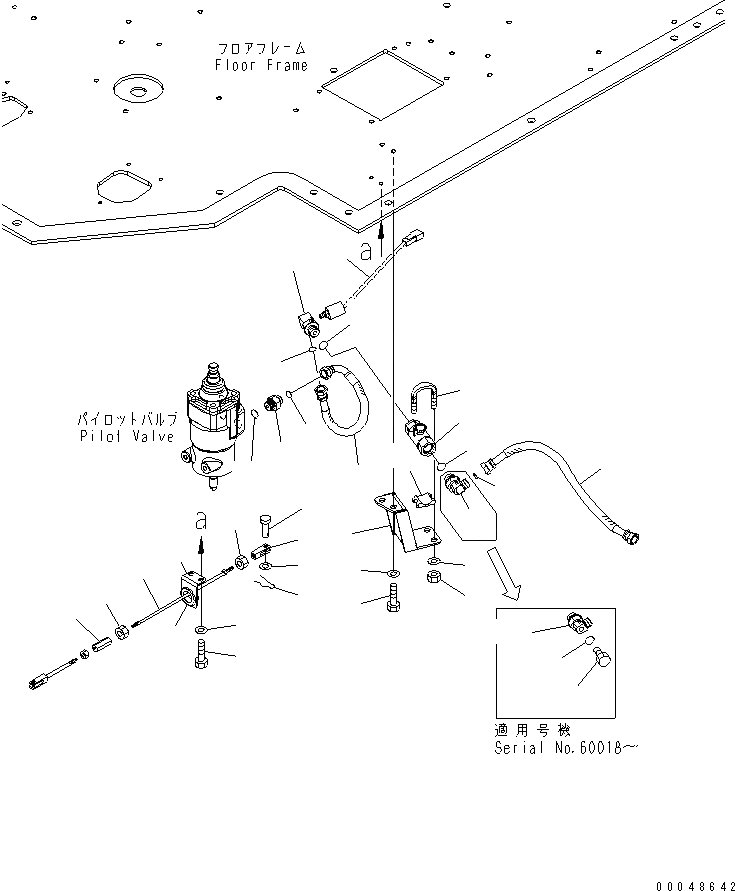 フロアフレーム
Floor Frame

a

パイロットバルブ
Pilot Valve

a

適用号機
Serial No.60018～

00048642