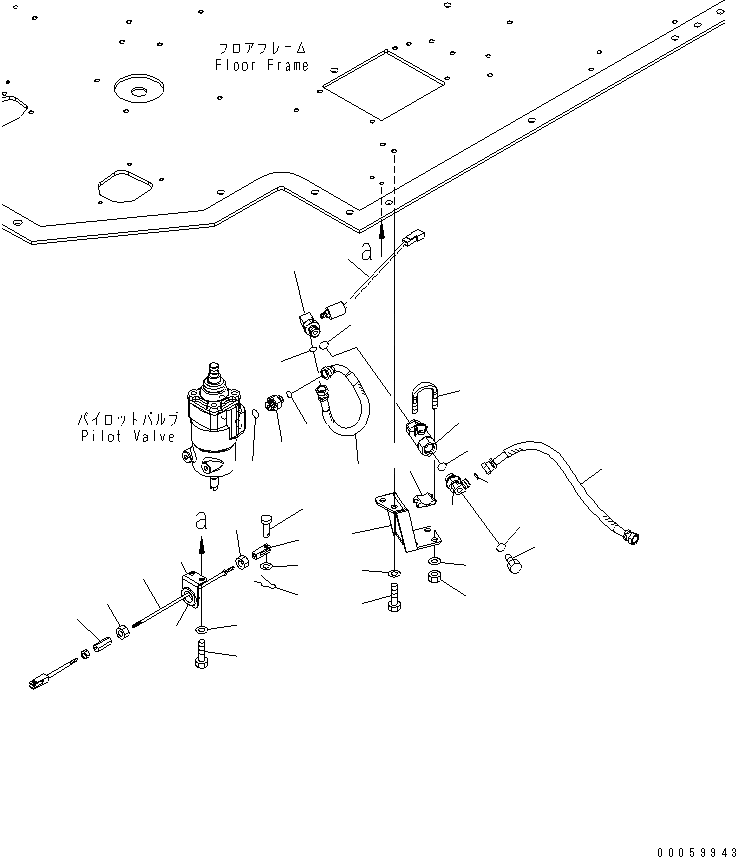 フロアフレーム
Floor Frame

a

パイロットバルブ
Pilot Valve

a

00059943