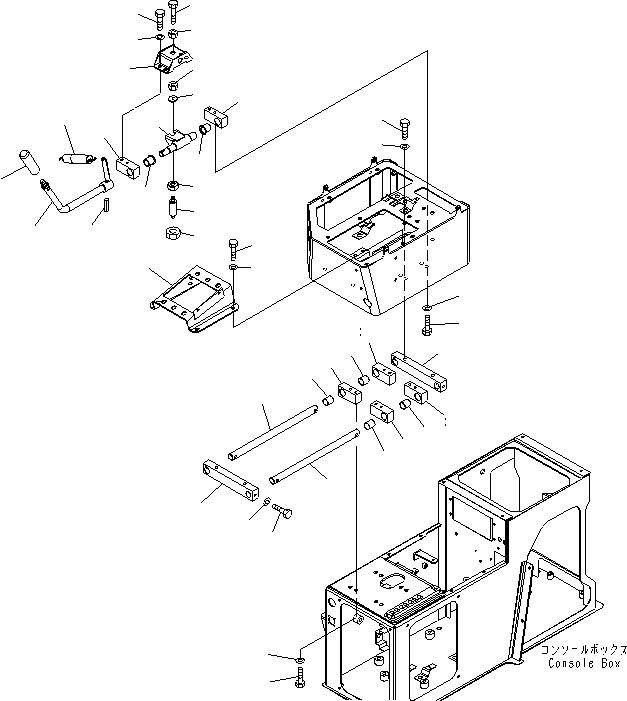 コンソールボックス
Console Box