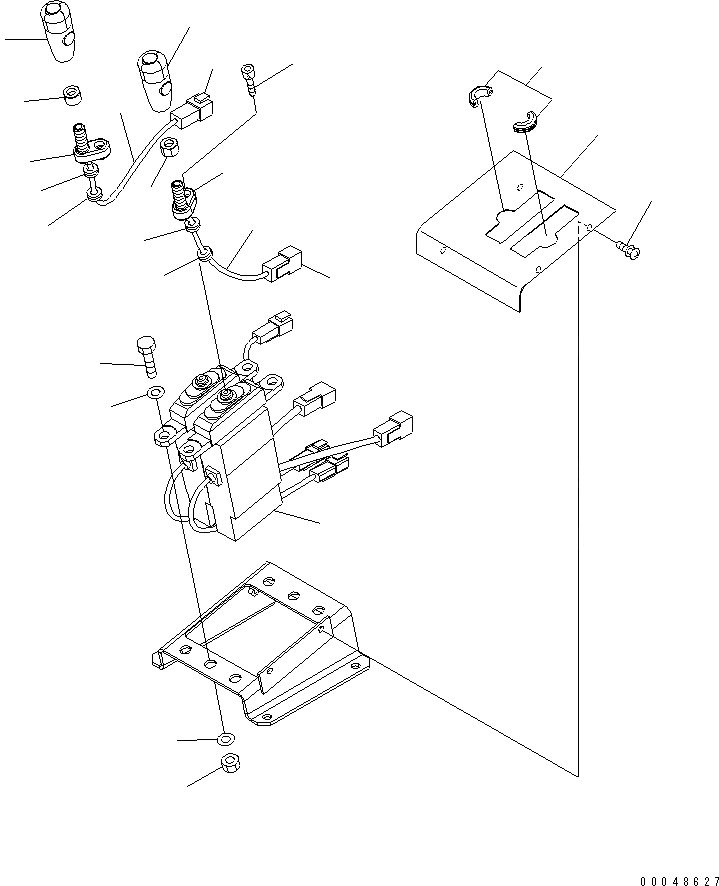 00048627