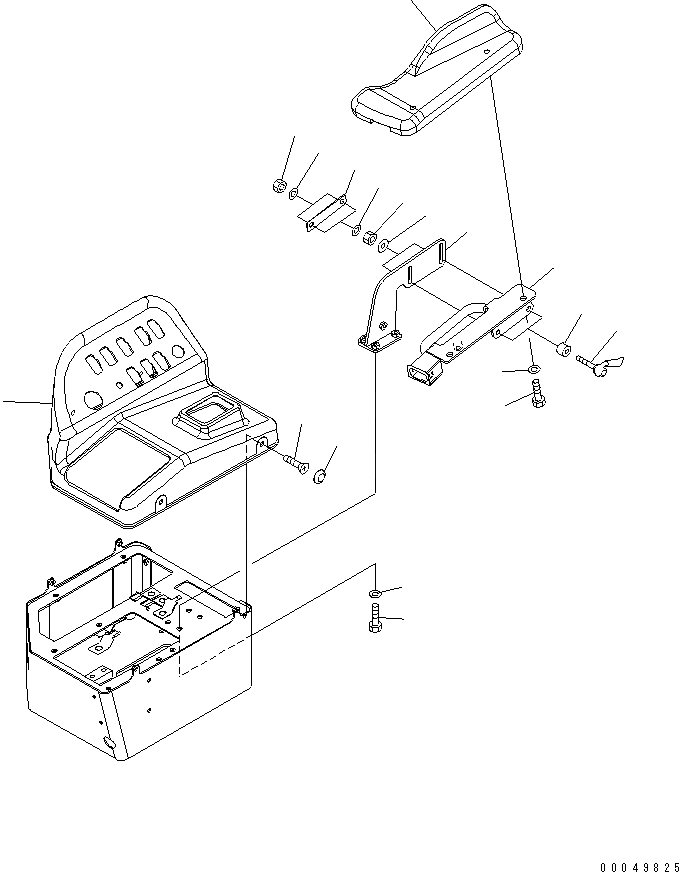 00049825