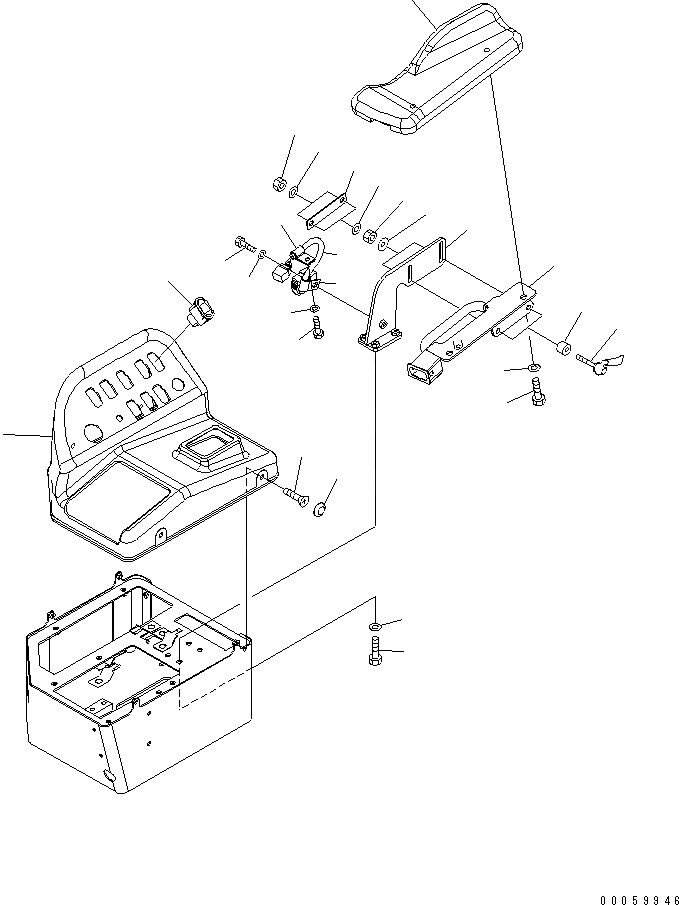 00059946