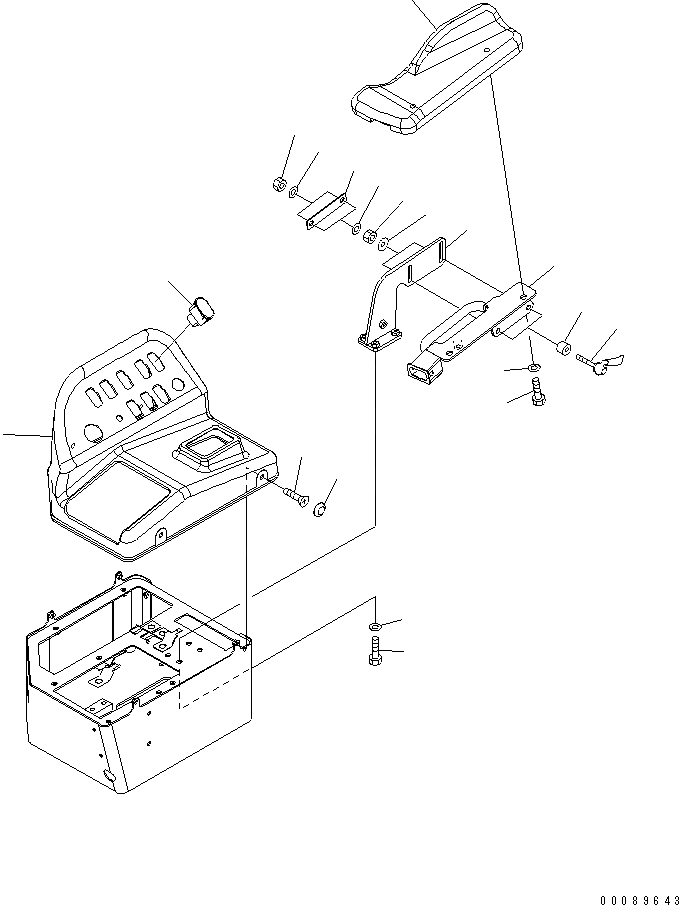 00089643