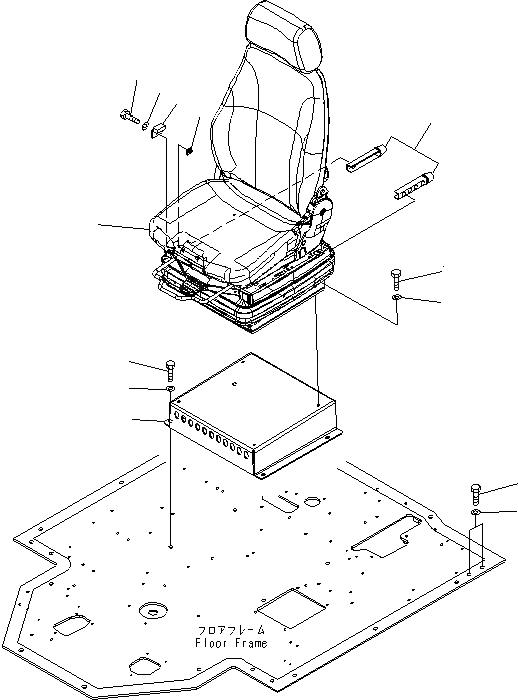 フロアフレーム
Floor Frame