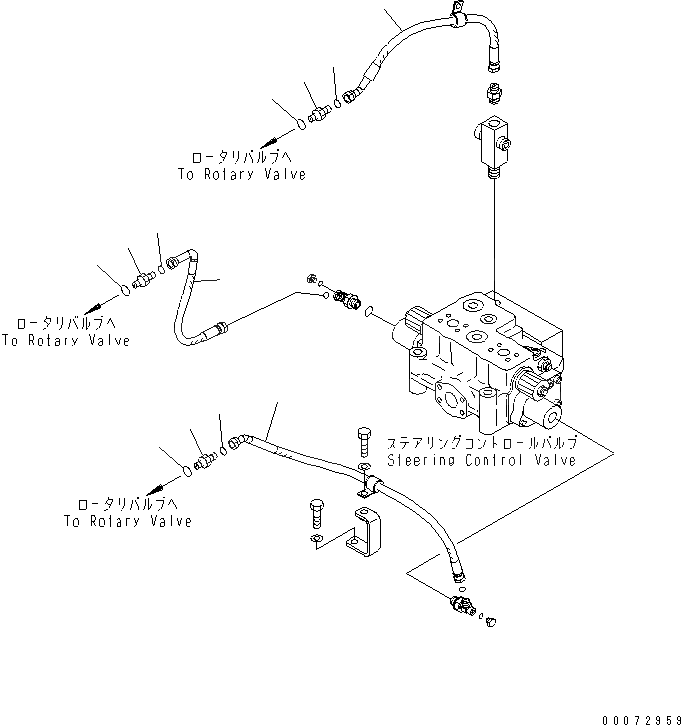 ロータリバルブへ
To Rotary Valve

ロータリバルブへ
To Rotary Valve

ステアリングコントロールバルブ
Steering Control Valve

ロータリバルブへ
To Rotary Valve

00072959