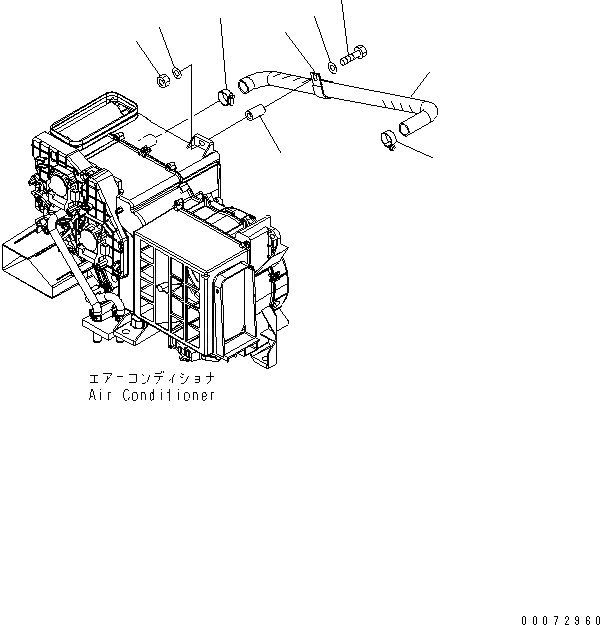 エアーコンディショナ
Air Conditioner

00072960