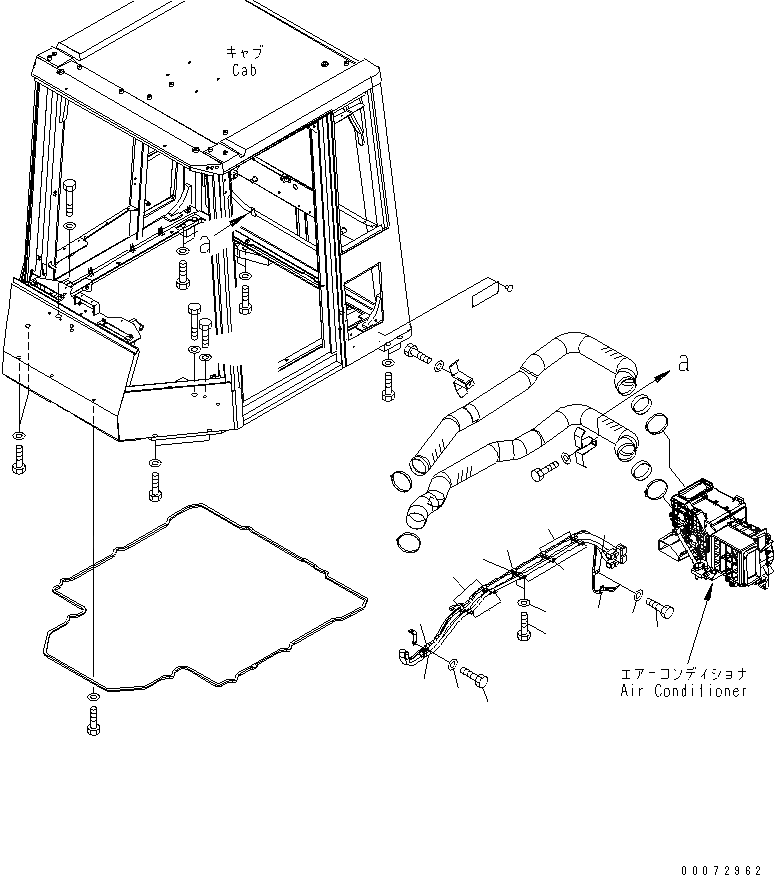 キャブ
Cab

a

a

エアーコンディショナ
Air Conditioner

00072962