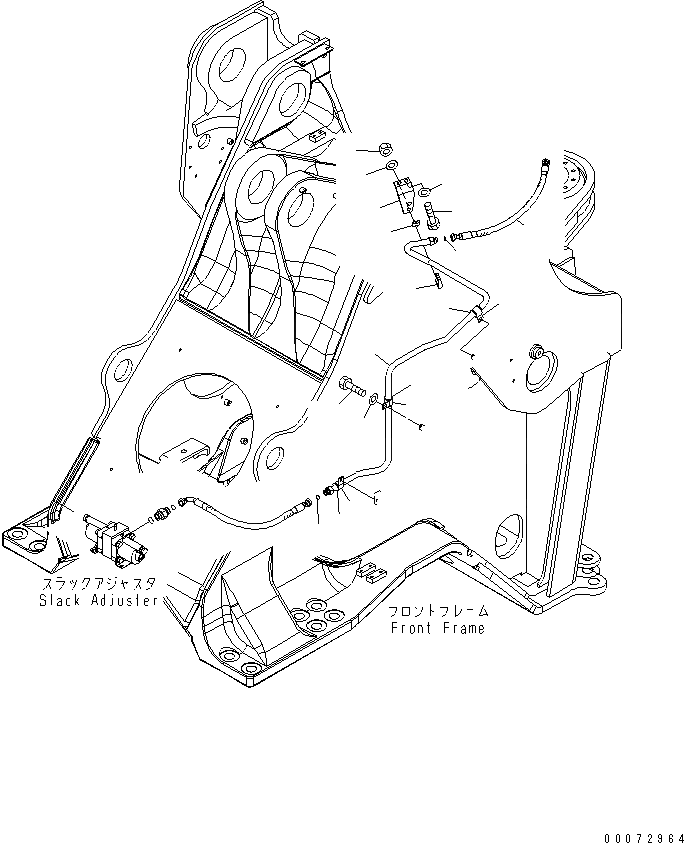 スラックアジャスタ
Slack Adjuster

フロントフレーム
Front Frame

00072964