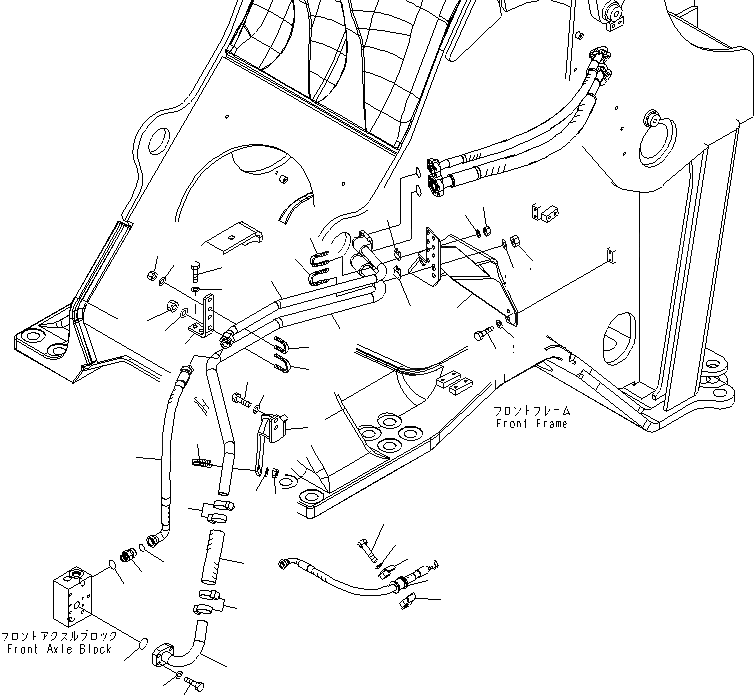 フロントフレーム
Front Frame

フロントアクスルブロック
Front Axle Block