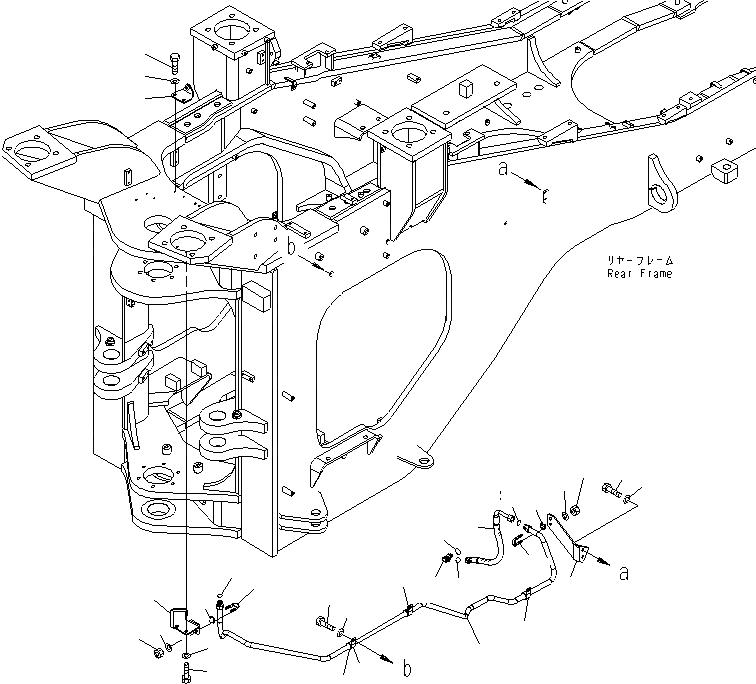 a

b

リヤーフレーム
Rear Frame

a

b