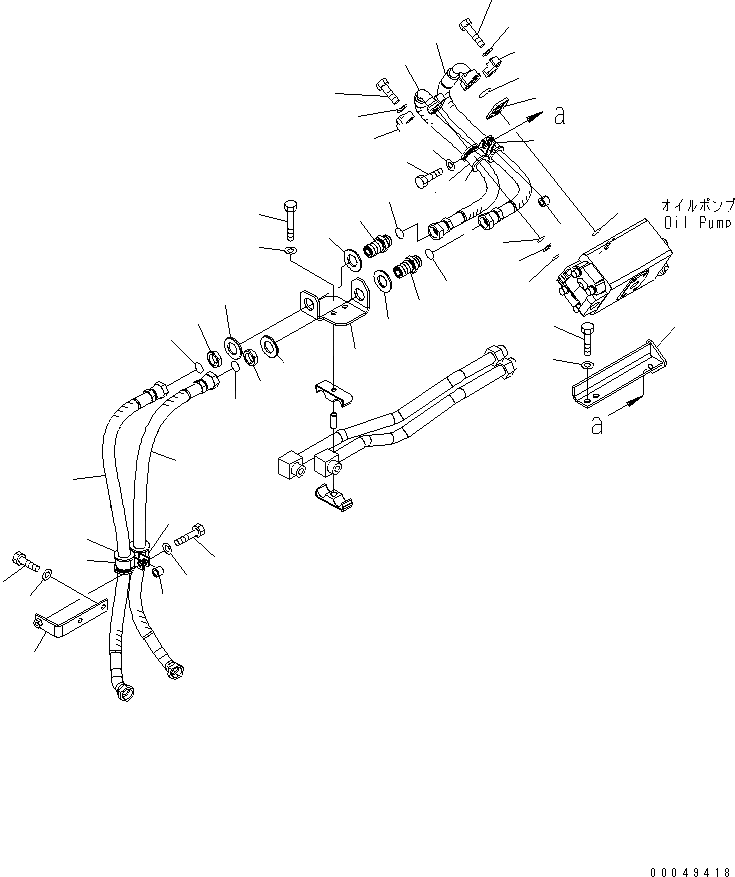 a
オイルポンプ
Oil Pump
a
00049418