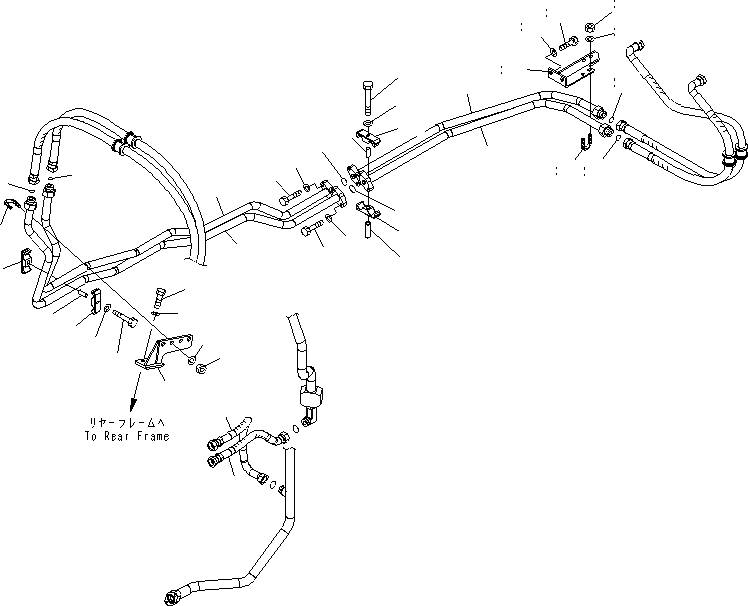 リヤーフレームへ
To Rear Frame