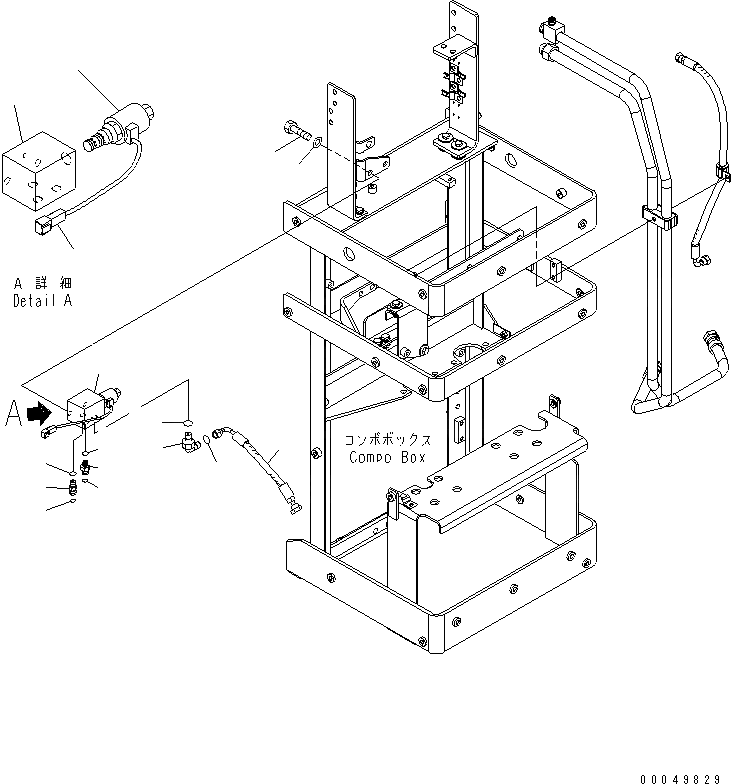 A 詳 細
Detail A

A

コンポボックス
Compo Box

00049829