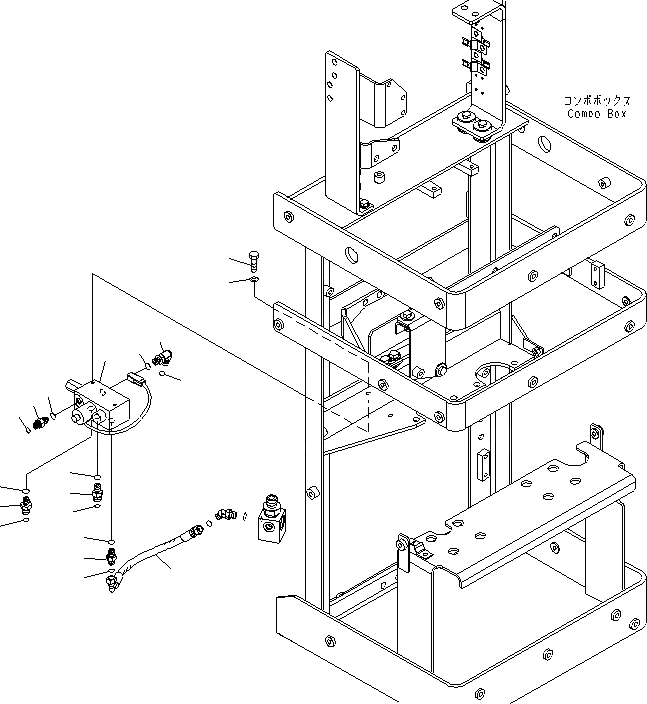 コンボボックス
Combo Box