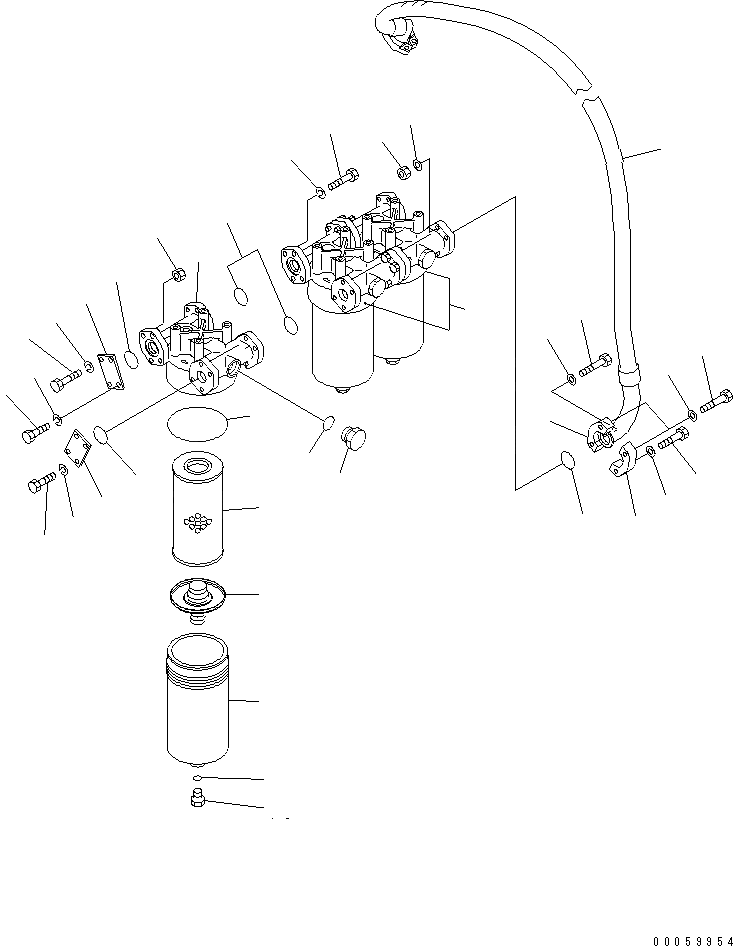 00059954