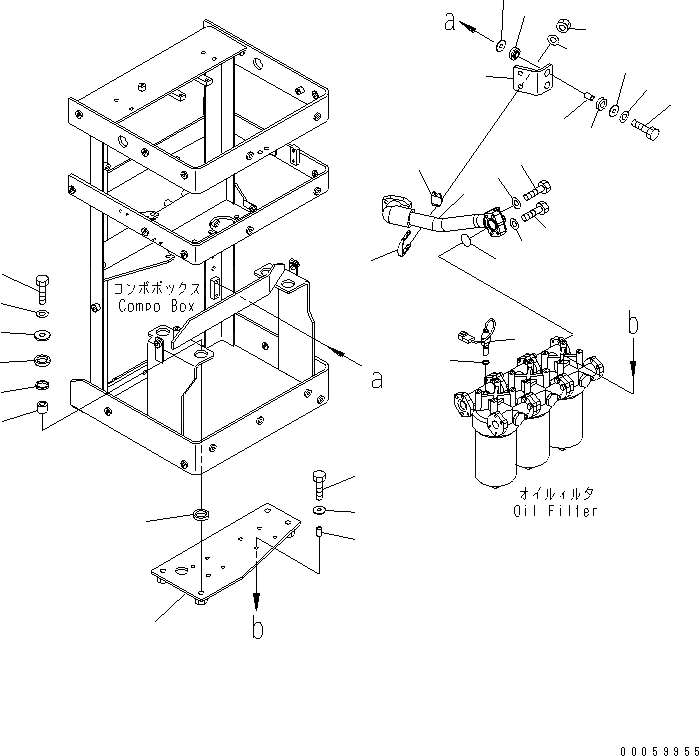 a

コンポボックス
Compo Box

a

b

オイルフィルタ
Oil Filter

b

00059955