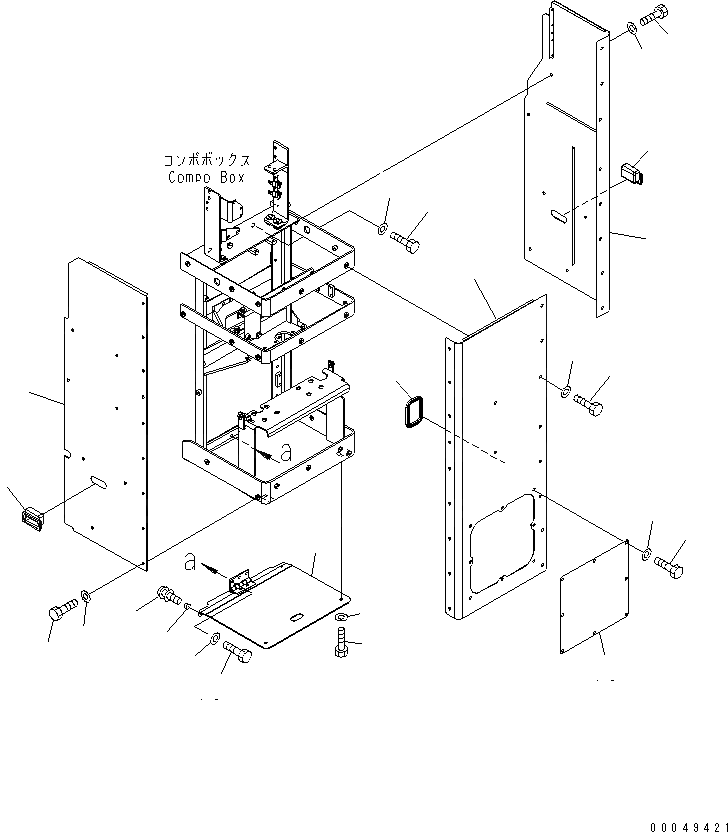 コンポボックス
Compo Box

a

a

00049421