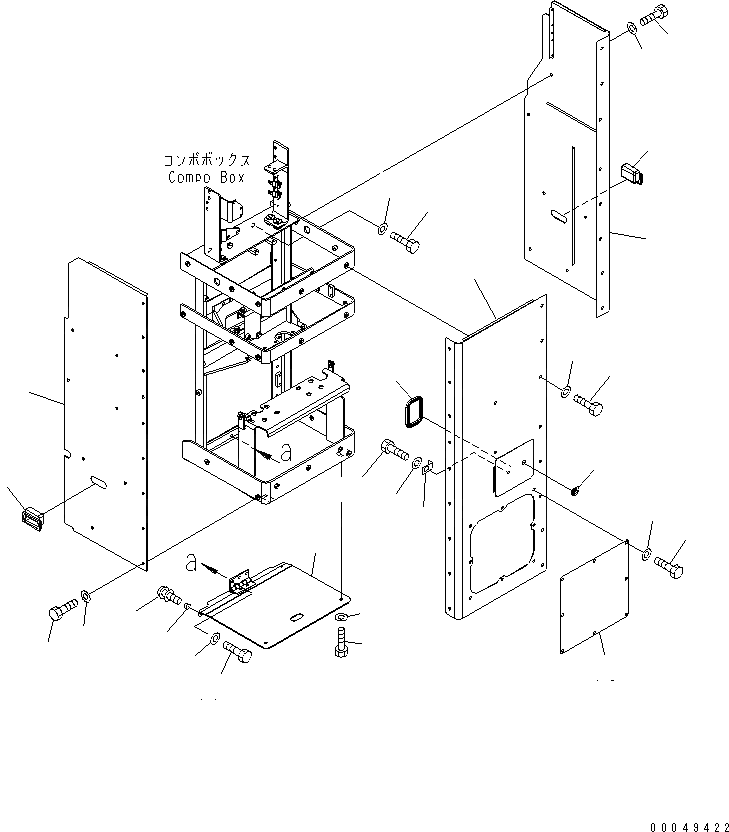 コンポボックス
Compo Box

a

a

00049422