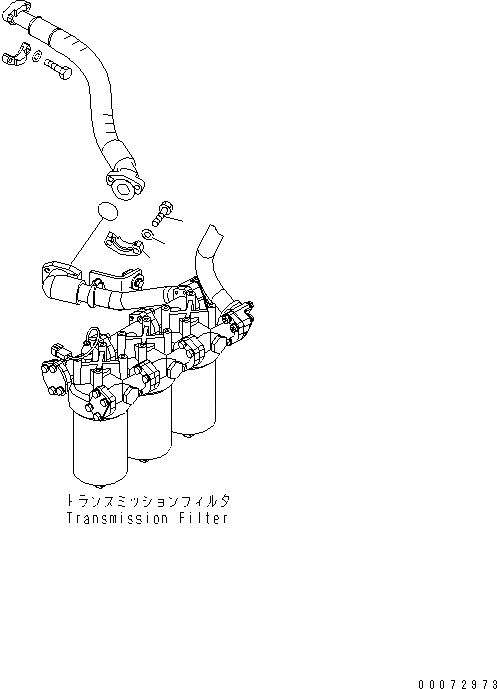 トランスミッションフィルタ
Transmission Filter

00072973