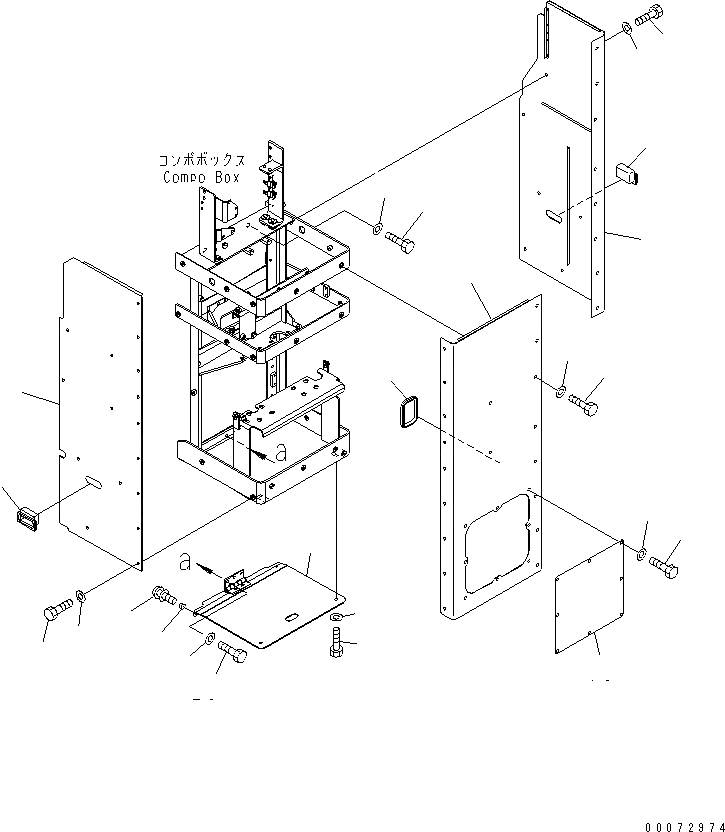 コンポボックス
Compo Box

a

a

00072974