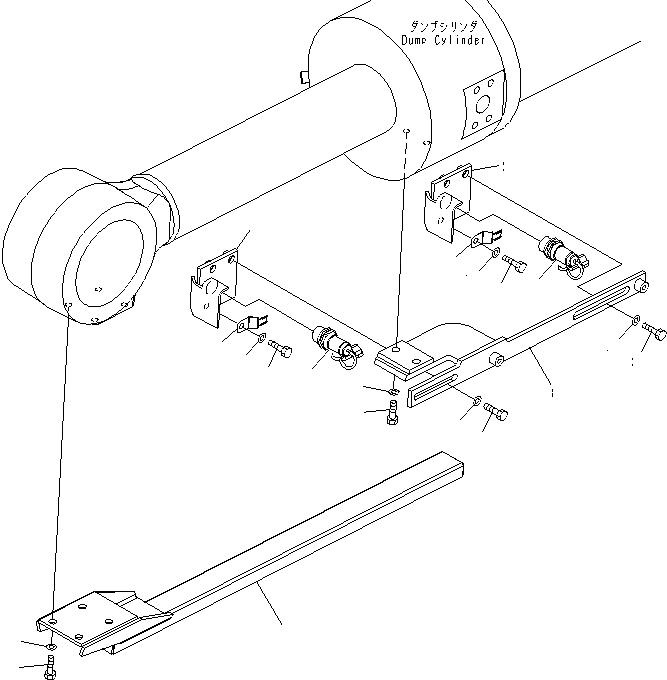 ダンプシリンダ
Dump Cylinder