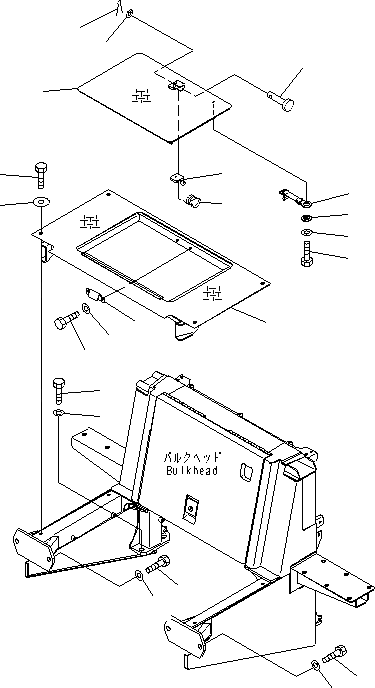 バルクヘッド
Bulkhead