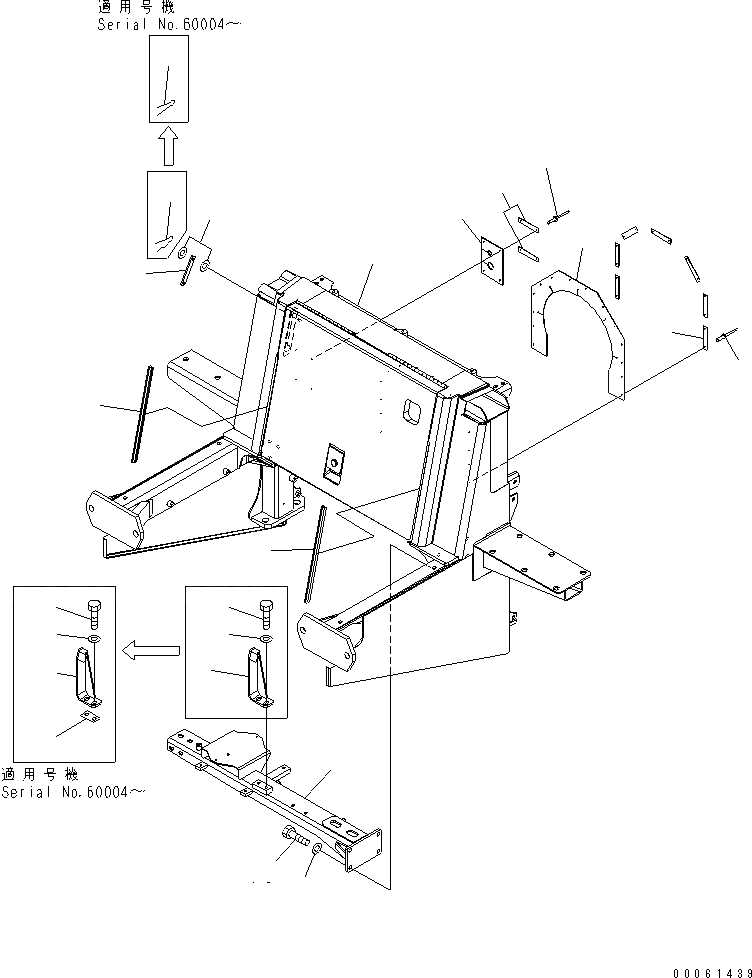 適用号機
Serial No.60004～

適用号機
Serial No.60004～

00061439