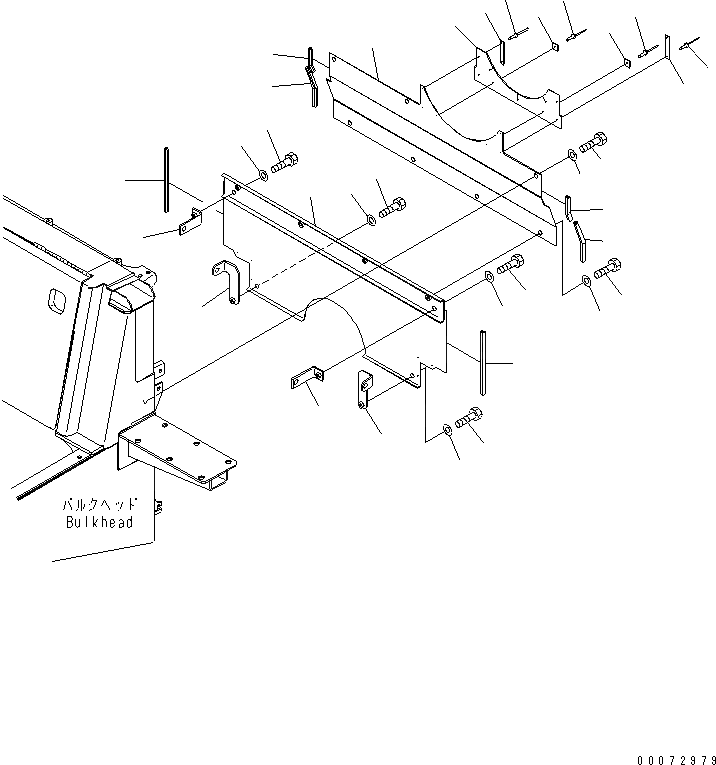 バルクヘッド
Bulkhead

00072979