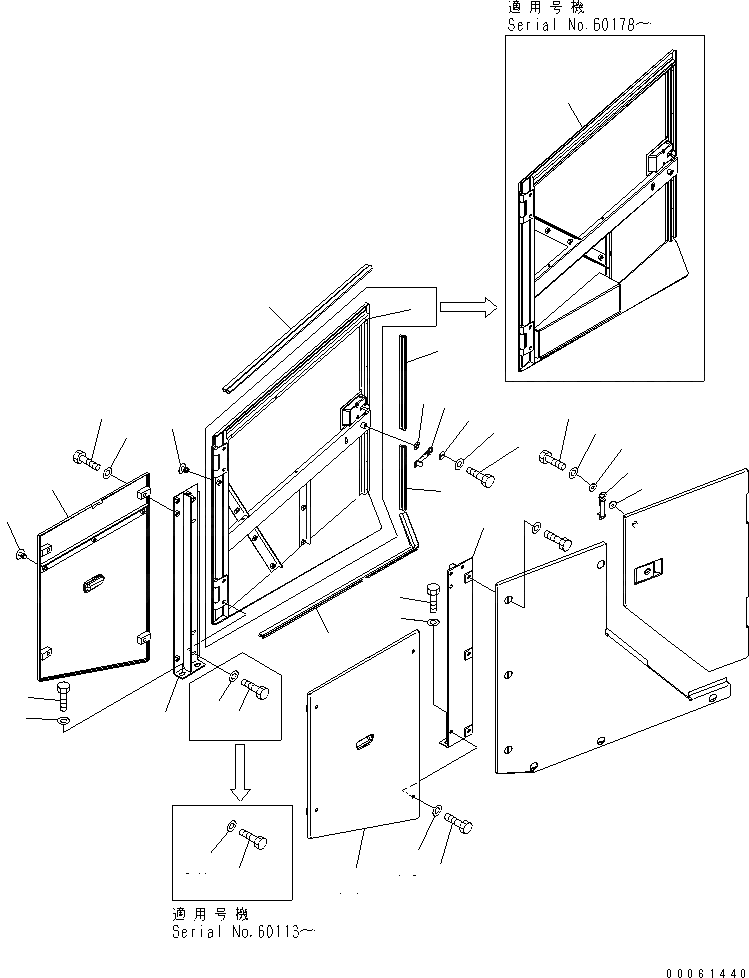 適用号機
Serial No.60178~

適用号機
Serial No.60113~

00061440