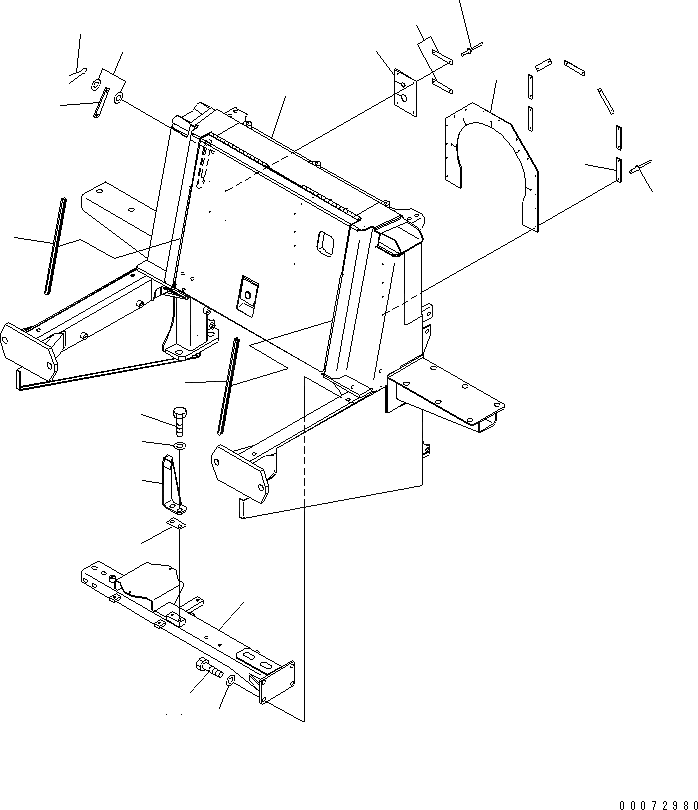 00072980