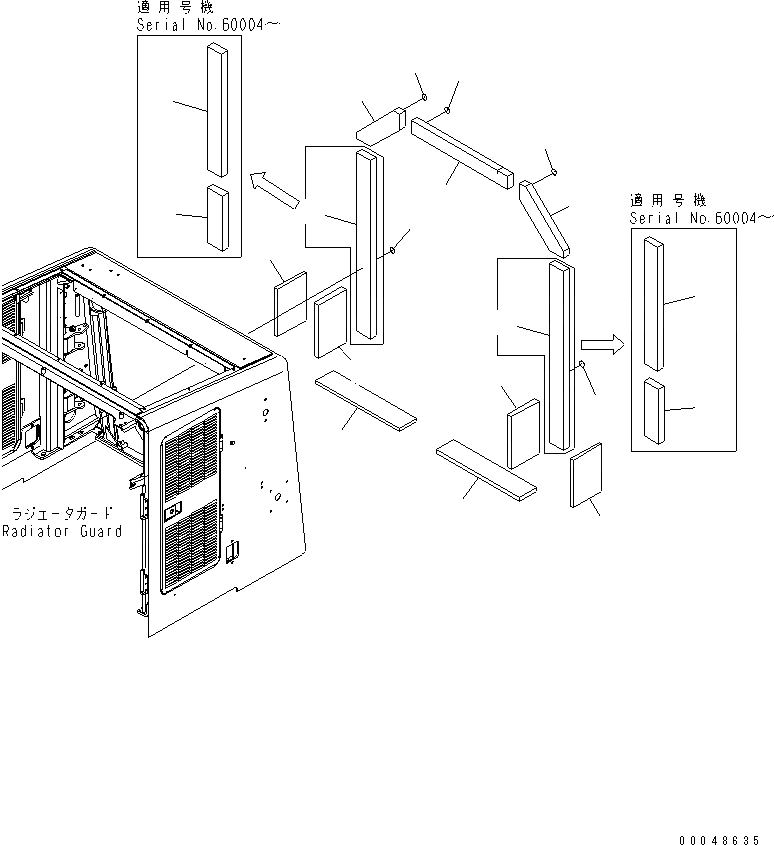 適用号機
Serial No.60004～

適用号機
Serial No.60004～

ラジエータガード
Radiator Guard

00048635