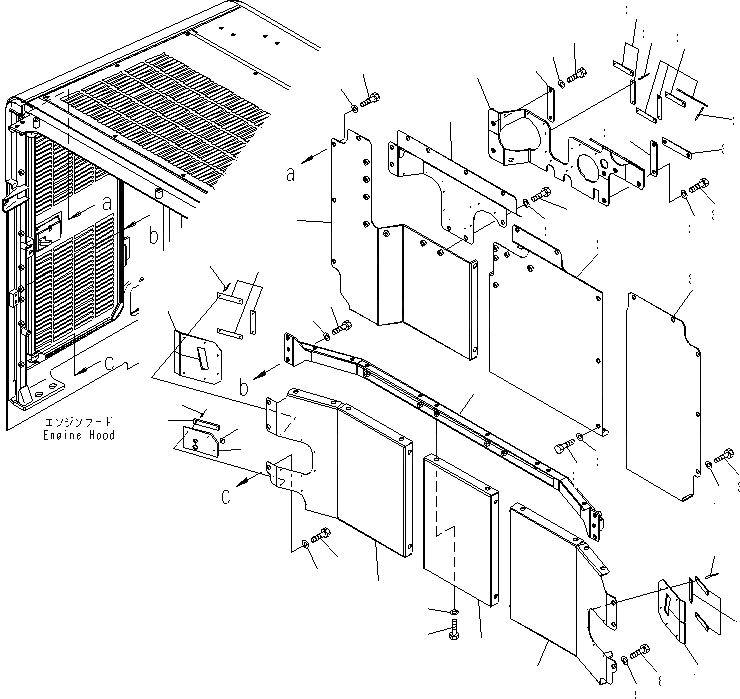 a
b
c
エンジンフード
Engine Hood
a
b
c