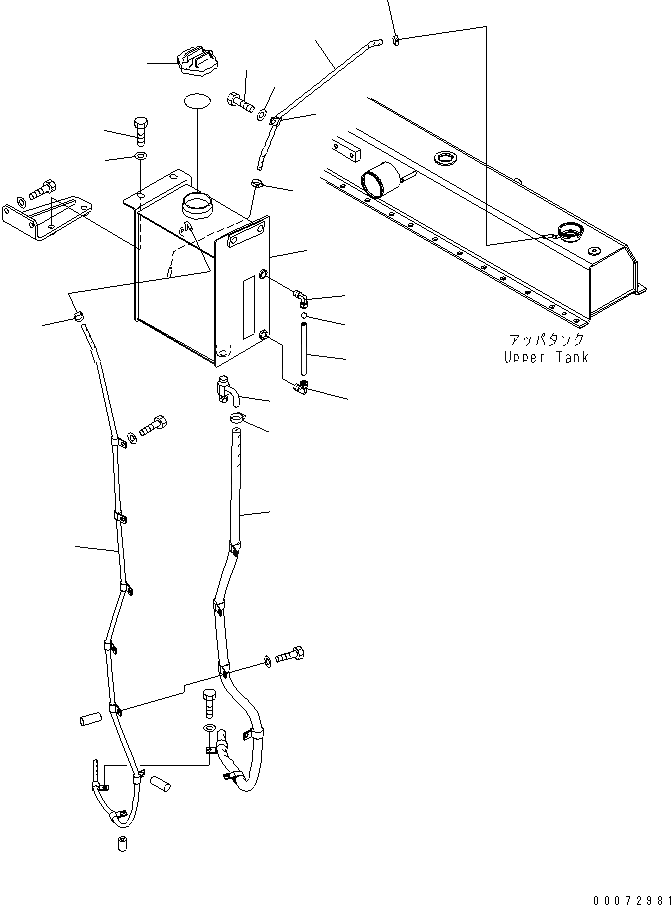 アッパタンク
Upper Tank

00072981