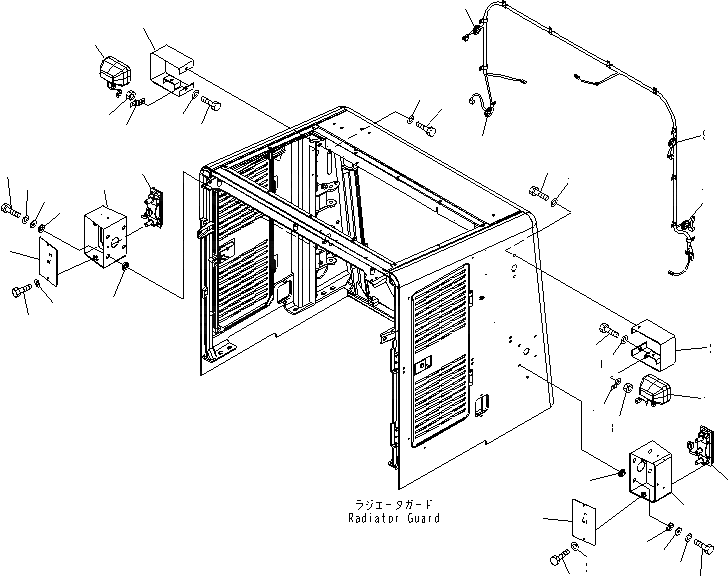 ラジエータガード
Radiator Guard