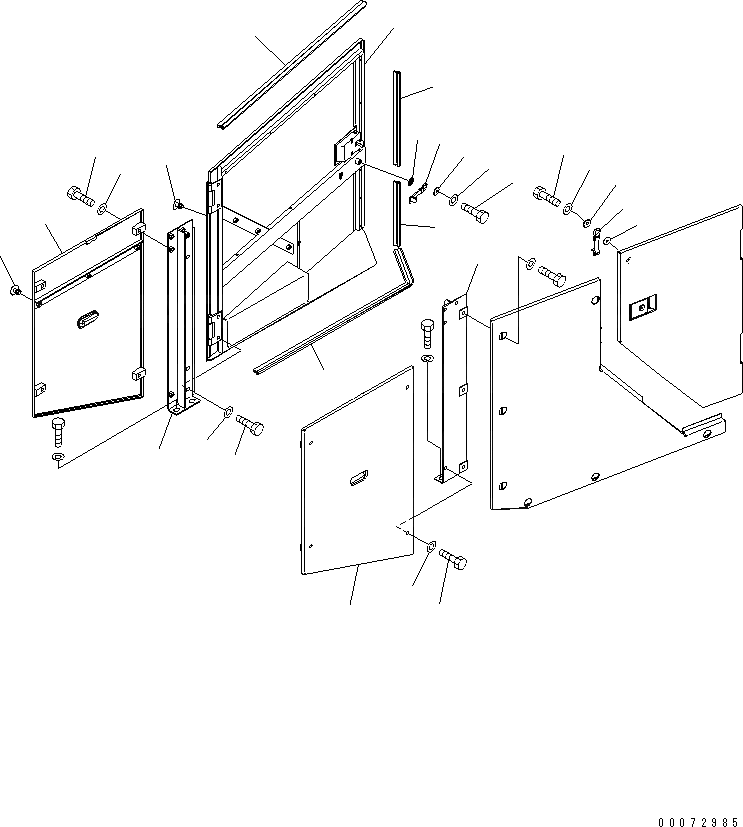 00072985