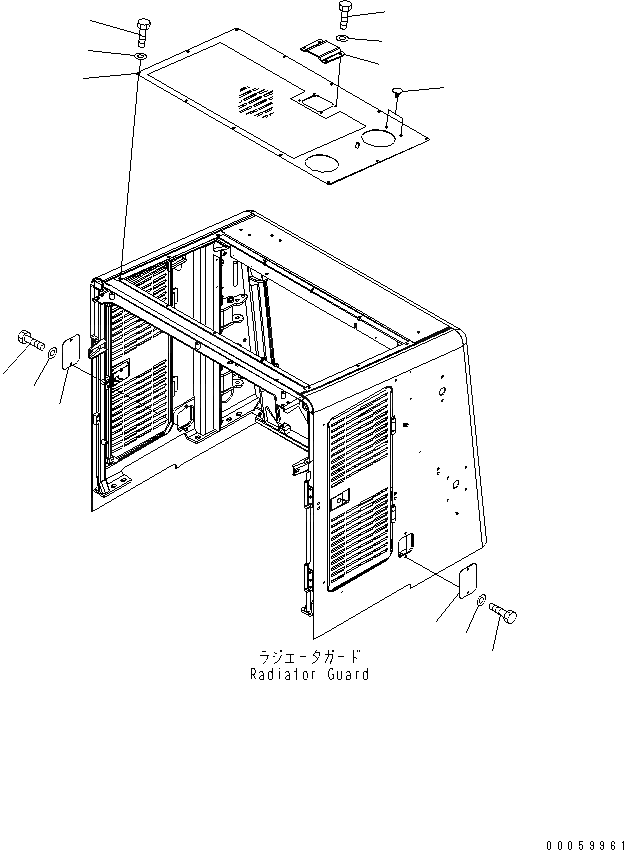 ラジエータガード
Radiator Guard

00059961